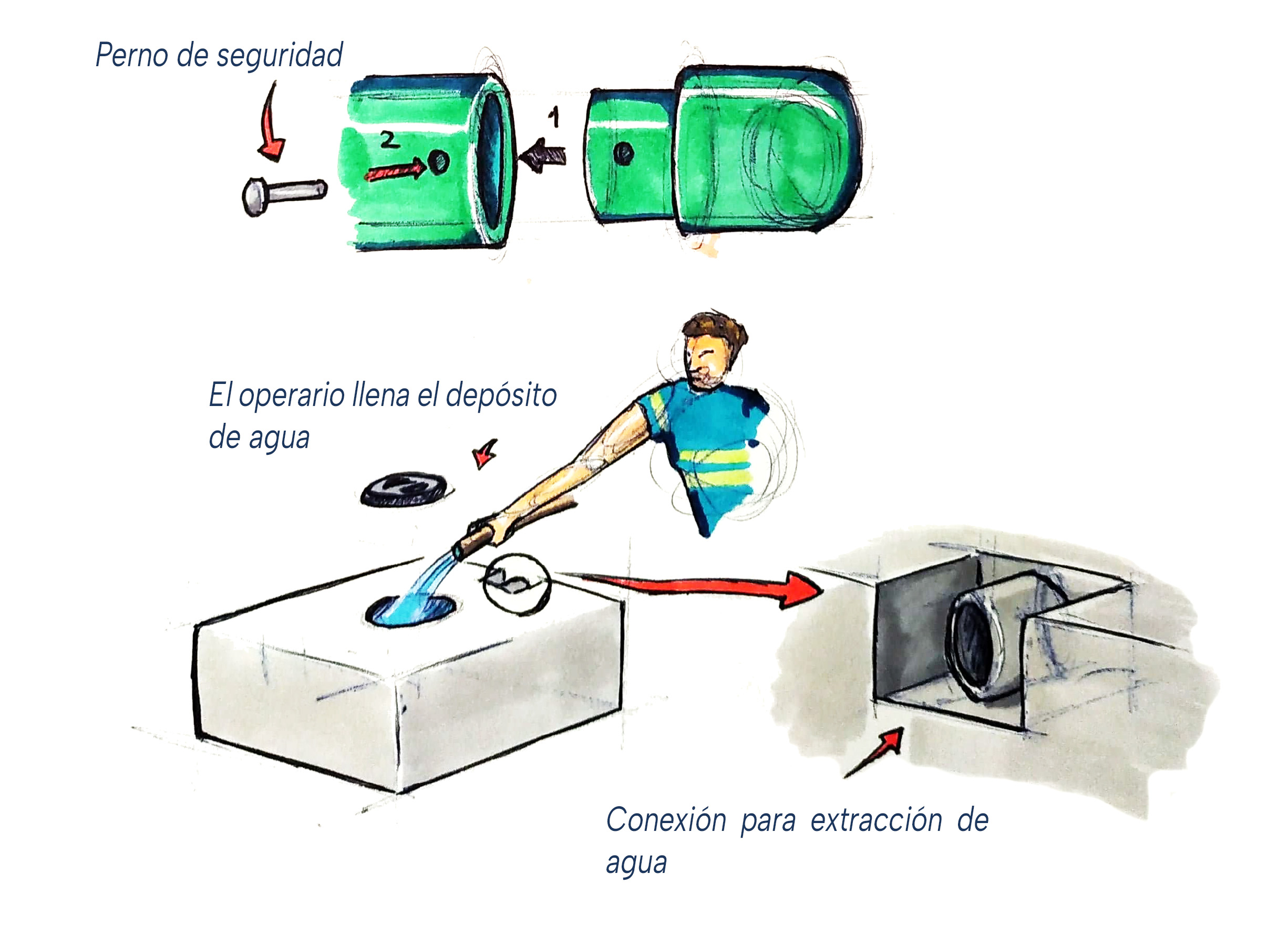 Perno de seguridad

2

1

El operario llena el depósito de agua

Conexión para extracción de agua