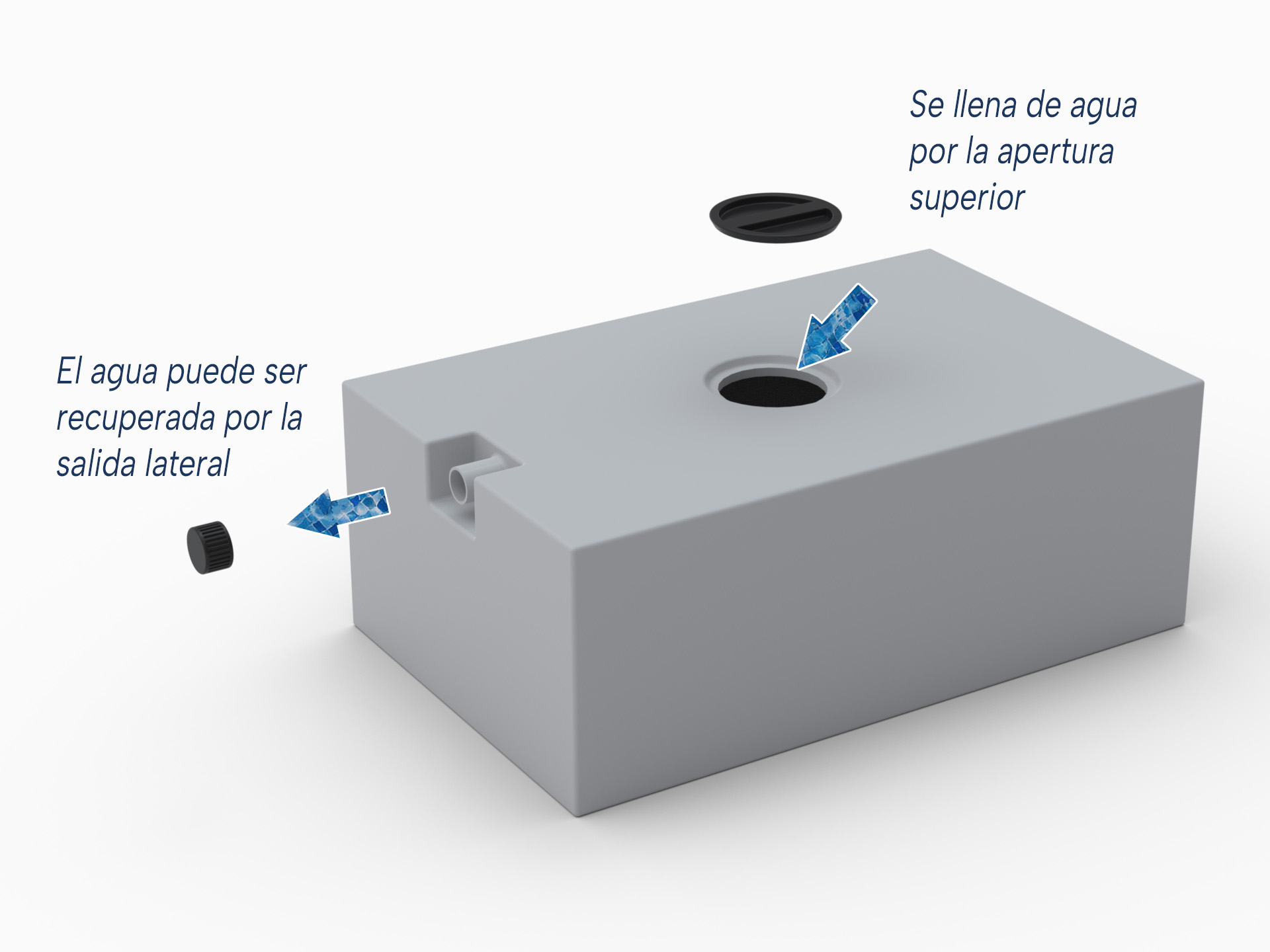 Se llena de agua por la apertura superior

El agua puede ser recuperada por la salida lateral