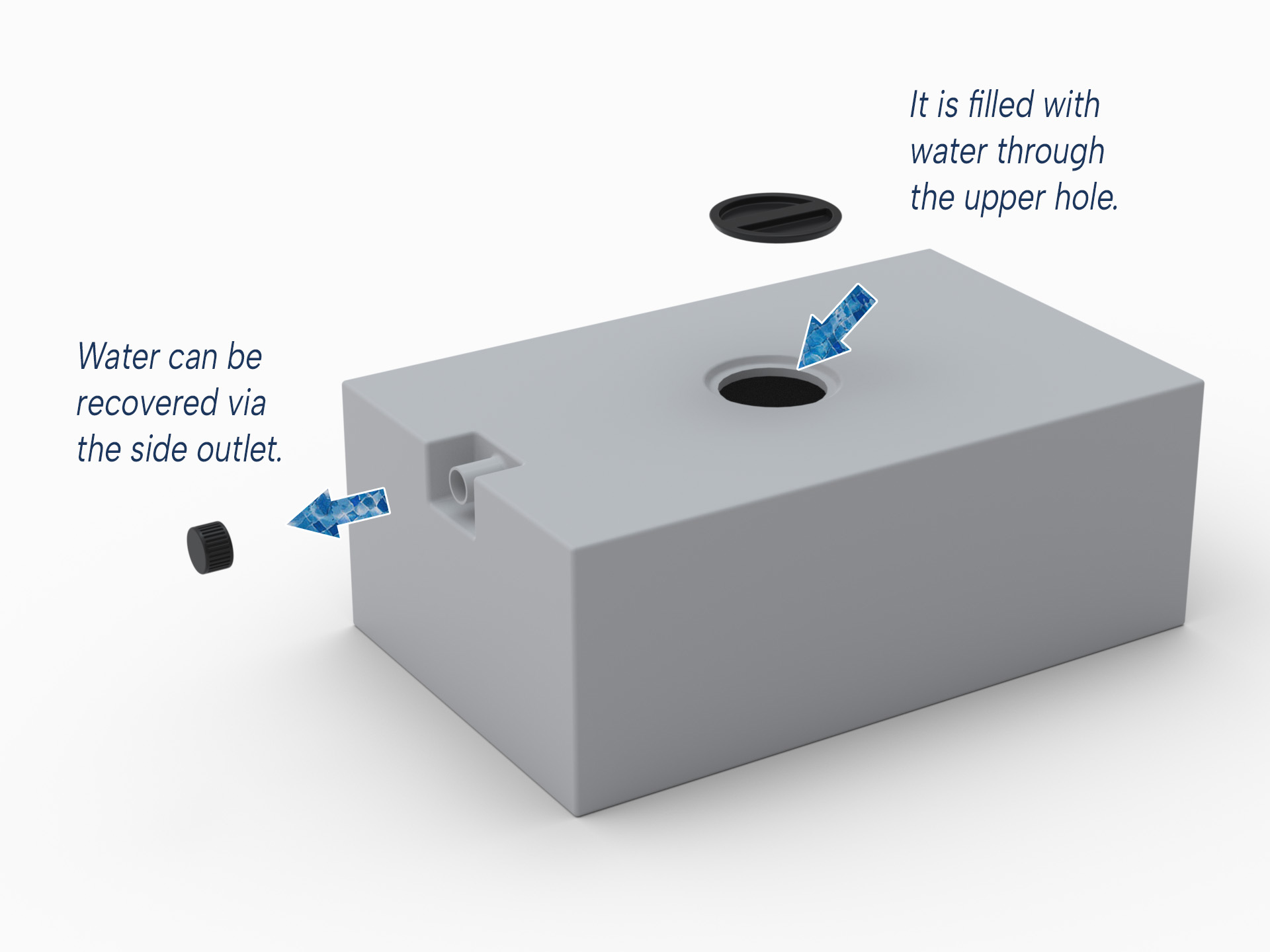 It is filled with water through the upper hole.

Water can be recovered via the side outlet.