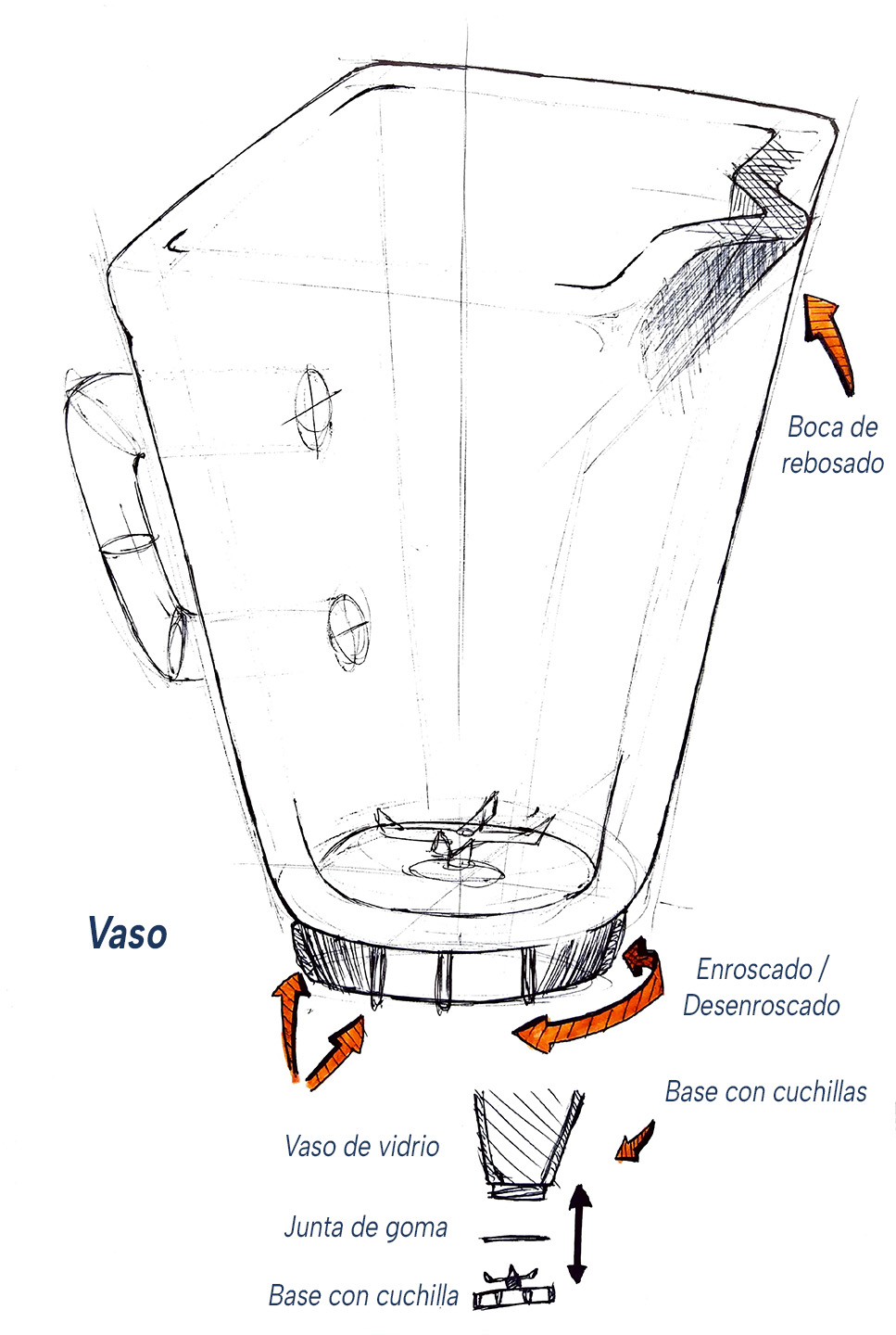 Boca de rebosado

Vaso

Enroscado / Desenroscado

Base con cuchillas

Vaso de vidrio

Junta de goma

Base con cuchilla