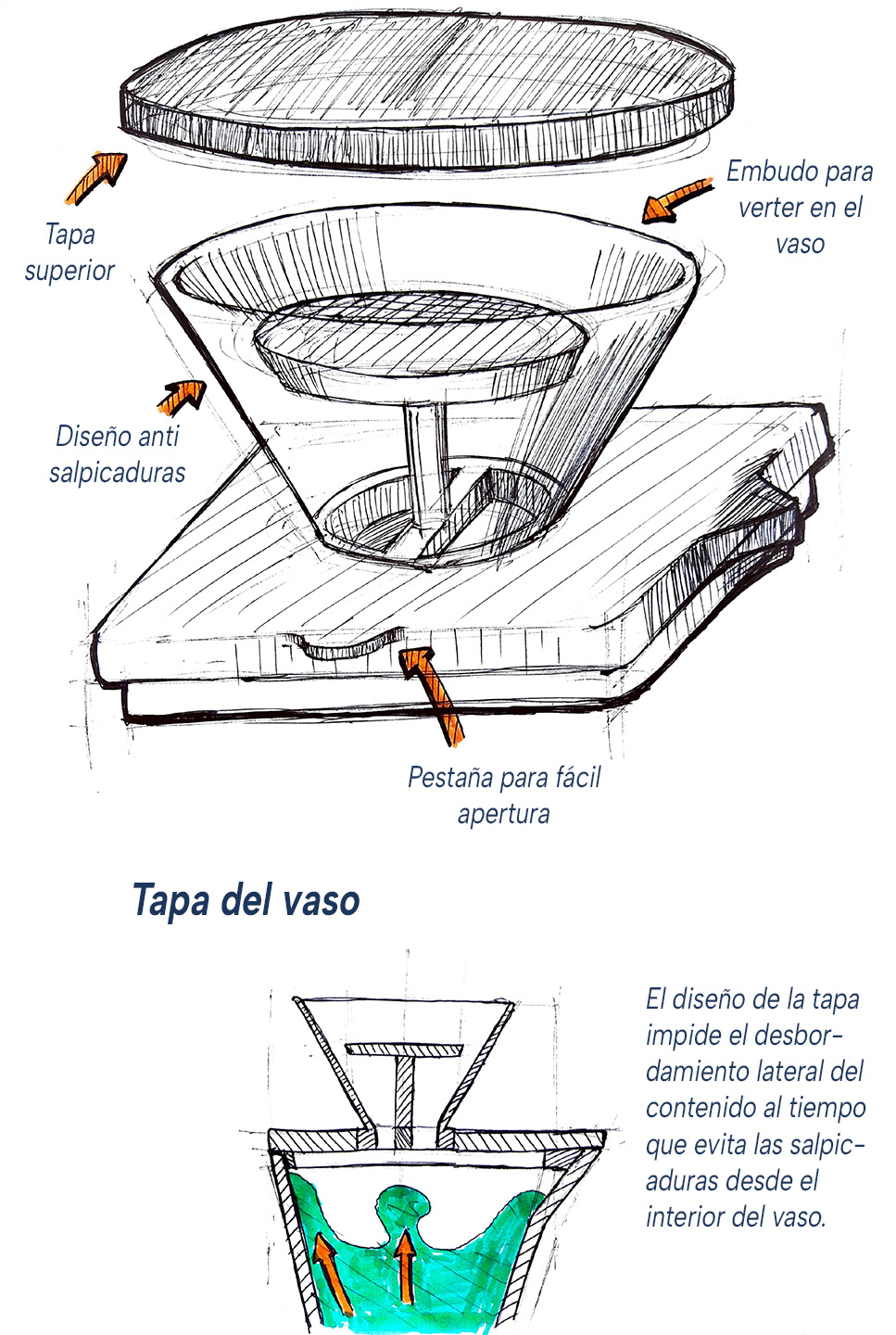 Tapa superior

Embudo para verter en el vaso

Diseño anti salpicaduras

Pestaña para fácil apertura

Tapa del vaso

El diseño de la tapa impide el desbordamiento lateral del contenido al tiempo que evita las salpicaduras desde el interior del vaso.