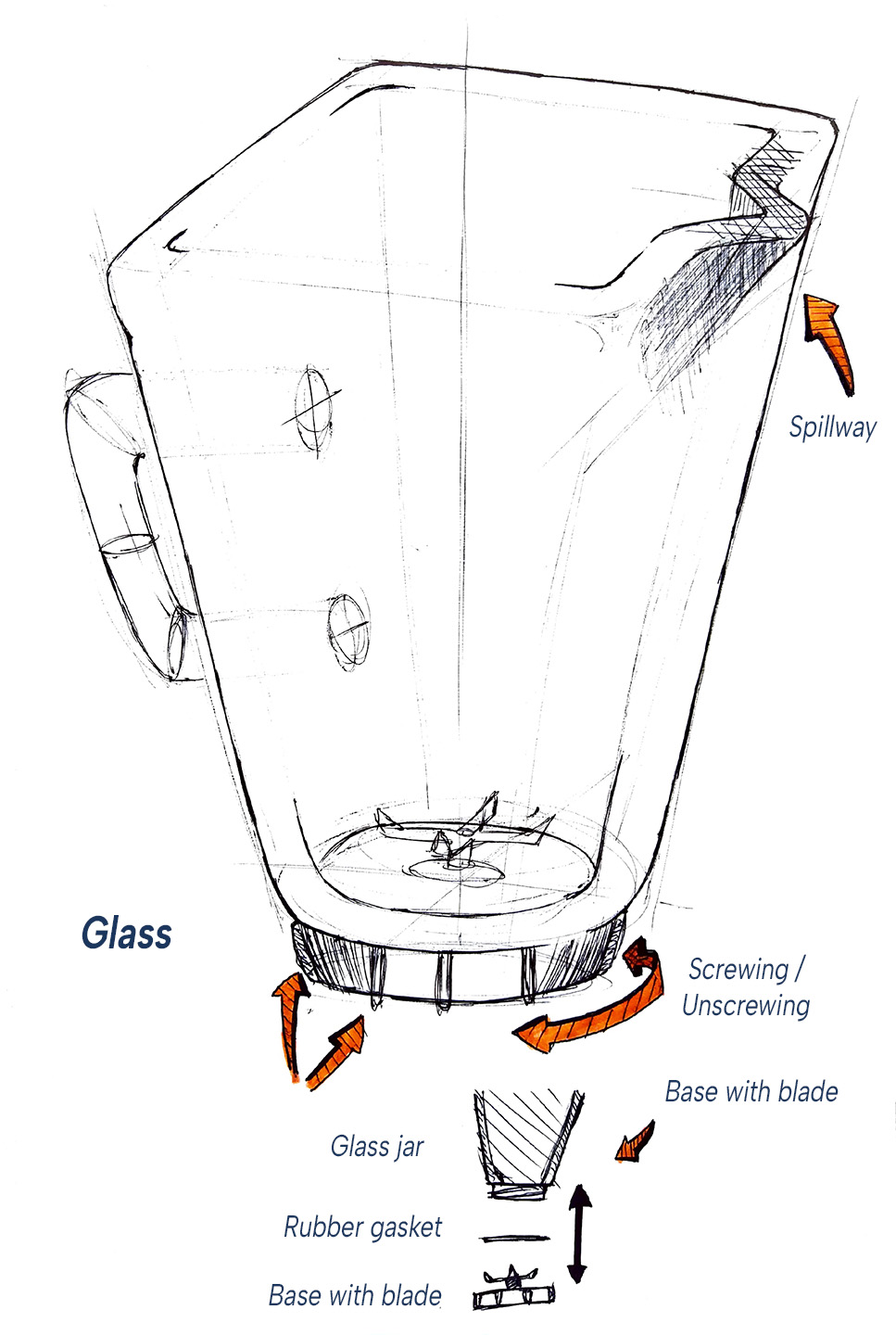 Spillway

Glass

Screwing / Unscrewing

Base with blade

Glass jar

Rubber gasket

Base with blade