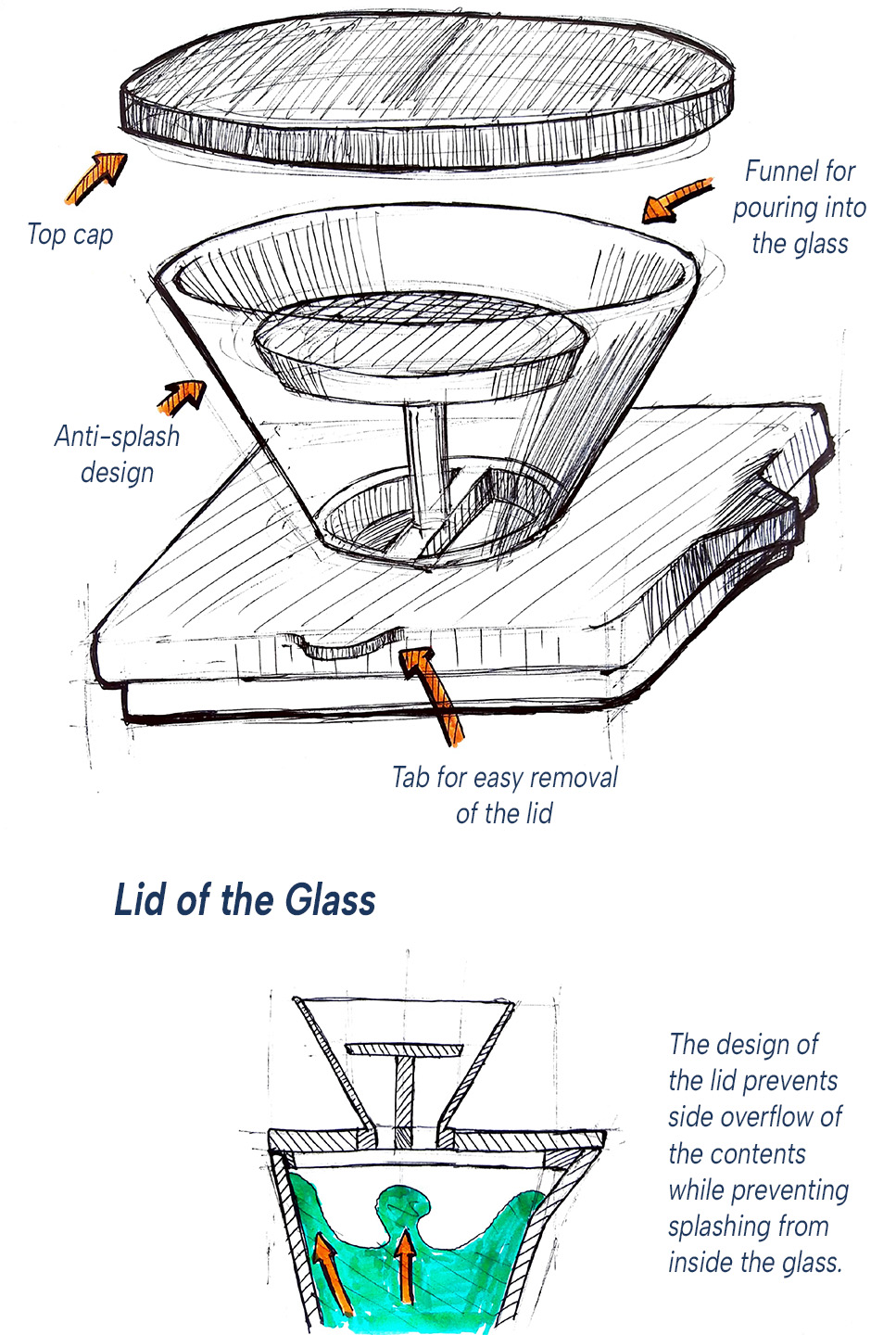 Top cap

Funnel for pouring into the glass

Anti-splash design

Tab for easy removal of the lid

Lid of the Glass

The design of the lid prevents side overflow of the contents while preventing splashing from inside the glass.